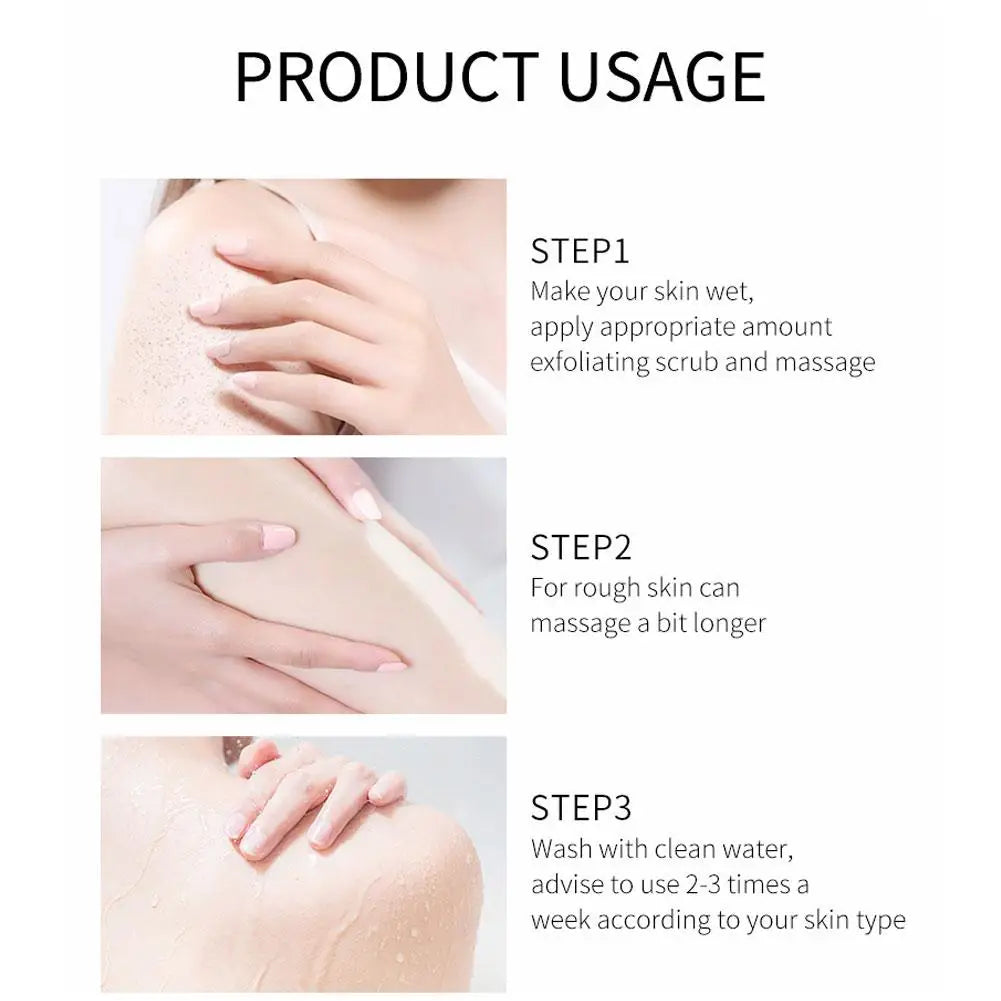 PRODUCT USAGE

STEP1
Make your skin wet, apply appropriate amount exfoliating scrub and massage

STEP2
For rough skin can massage a bit longer

STEP3
Wash with clean water, advise to use 2-3 times a week according to your skin type