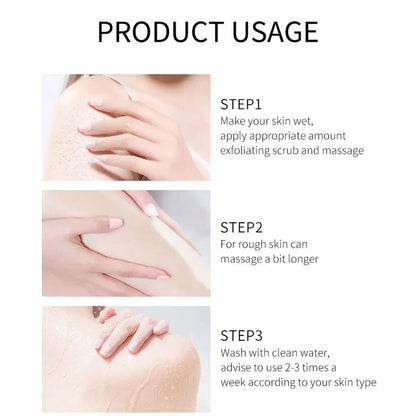 PRODUCT USAGE

STEP1
Make your skin wet, apply appropriate amount exfoliating scrub and massage

STEP2
For rough skin can massage a bit longer

STEP3
Wash with clean water, advise to use 2-3 times a week according to your skin type