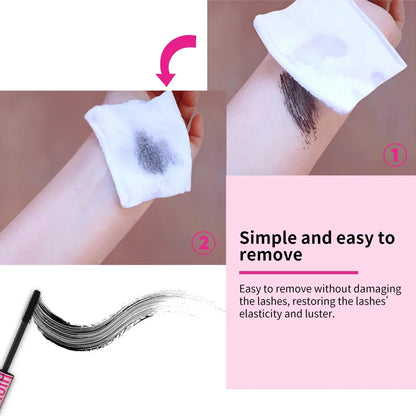 ①

②

Simple and easy to remove

Easy to remove without damaging the lashes, restoring the lashes' elasticity and luster.